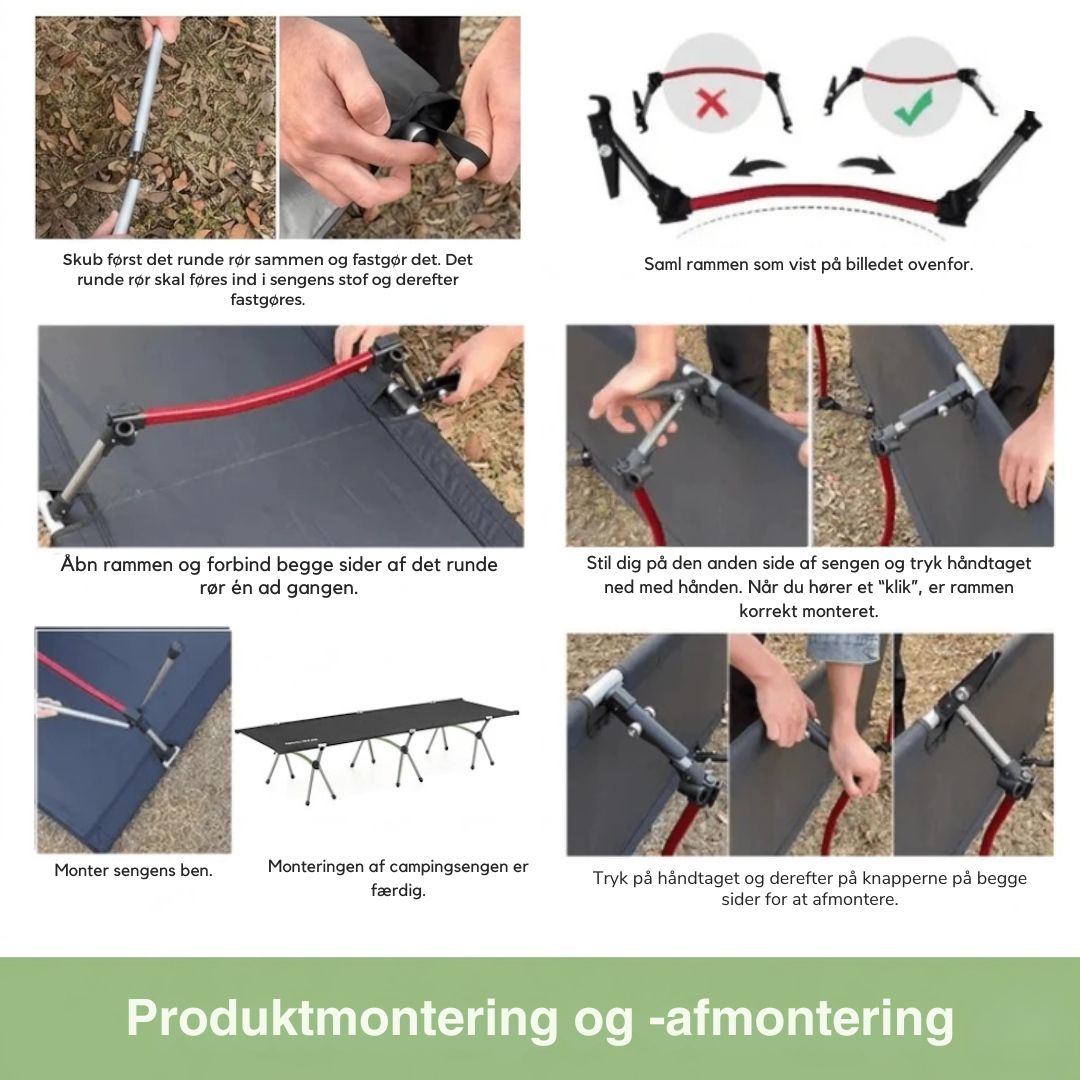 Skub først det runde rør sammen og fastgør det. Det runde rør skal føres ind i sengens stof og derefter fastgøres.

Saml rammen som vist på billedet ovenfor.

Åbn rammen og forbind begge sider af det runde rør én ad gangen.

Stil dig på den anden side af sengen og tryk håndtaget ned med hånden. Når du hører et "klik", er rammen korrekt monteret.

Monter sengens ben.

Monteringen af campingsengen er færdig.

Tryk på håndtaget og derefter på knapperne på begge sider for at afmontere.

Produktmontering og -afmontering