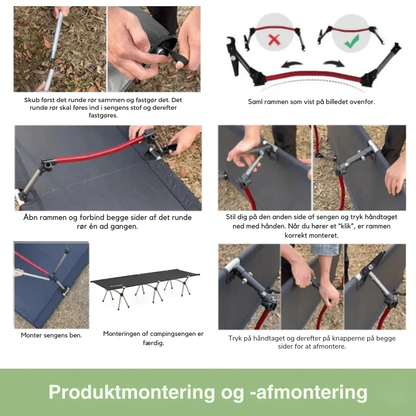 Skub først det runde rør sammen og fastgør det. Det runde rør skal føres ind i sengens stof og derefter fastgøres.

Saml rammen som vist på billedet ovenfor.

Åbn rammen og forbind begge sider af det runde rør én ad gangen.

Stil dig på den anden side af sengen og tryk håndtaget ned med hånden. Når du hører et "klik", er rammen korrekt monteret.

Monter sengens ben.

Monteringen af campingsengen er færdig.

Tryk på håndtaget og derefter på knapperne på begge sider for at afmontere.

Produktmontering og -afmontering