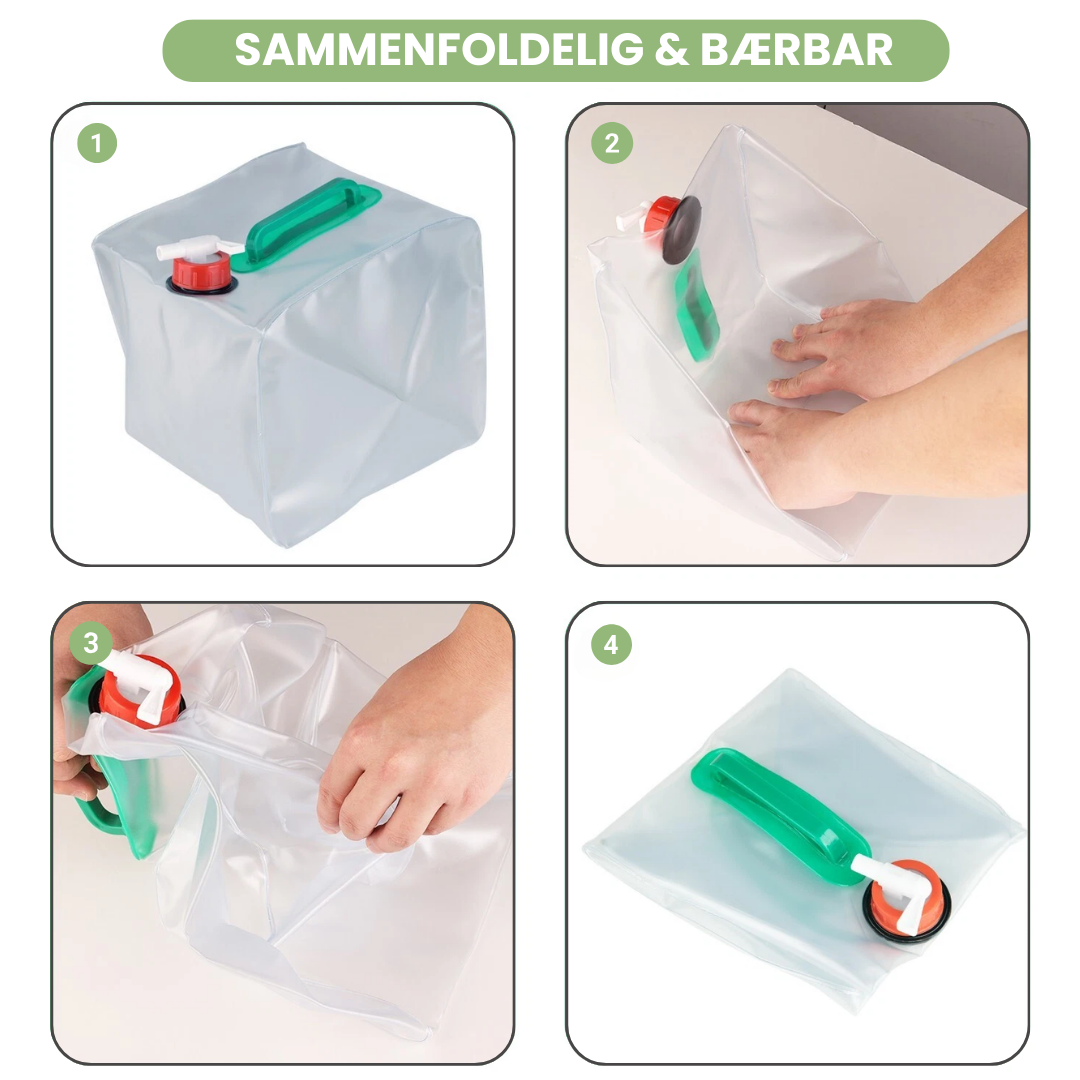 SAMMENFOLDELIG & BÆRBAR

1

2

3

4